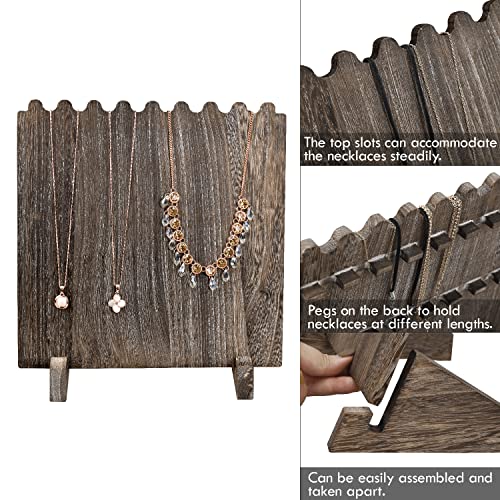 The top slots can accommodate the necklaces steadily.

Pegs on the back to hold necklaces at different lengths.

Can be easily assembled and taken apart.