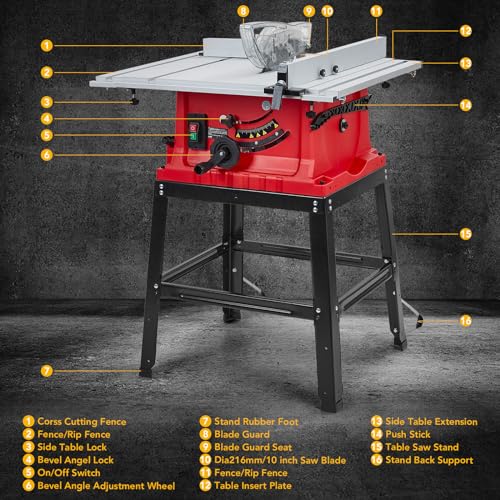 8
9
10
11
1
12
2
13
3
14
4
5
6
15
16
7

1 Corss Cutting Fence
2 Fence/Rip Fence
3 Side Table Lock
4 Bevel Angel Lock
5 On/Off Switch
6 Bevel Angle Adjustment Wheel

7 Stand Rubber Foot
8 Blade Guard
9 Blade Guard Seat
10 Dia216mm/10 inch Saw Blade
11 Fence/Rip Fence
12 Table Insert Plate

13 Side Table Extension
14 Push Stick
15 Table Saw Stand
16 Stand Back Support