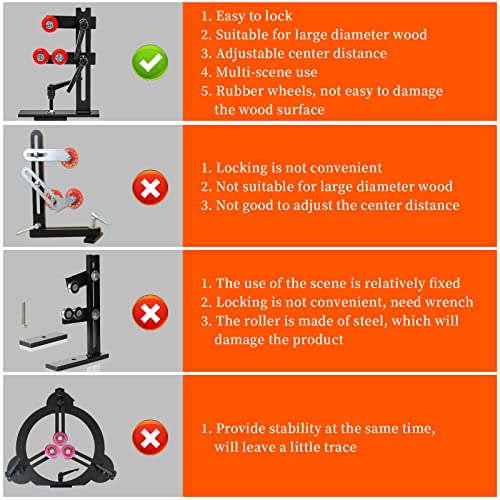 1. Easy to lock
2. Suitable for large diameter wood
3. Adjustable center distance
4. Multi-scene use
5. Rubber wheels, not easy to damage the wood surface

1. Locking is not convenient
2. Not suitable for large diameter wood
3. Not good to adjust the center distance

1. The use of the scene is relatively fixed
2. Locking is not convenient, need wrench
3. The roller is made of steel, which will damage the product

1. Provide stability at the same time, will leave a little trace