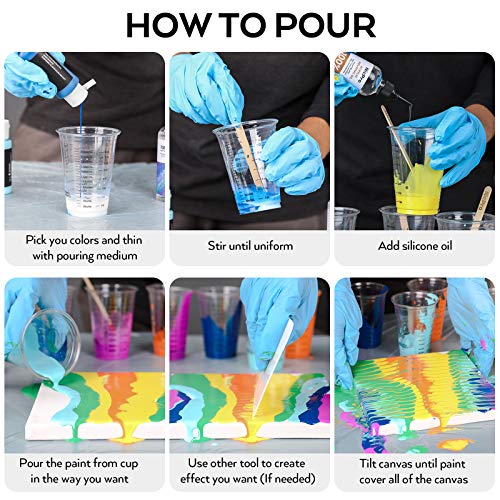 HOW TO POUR

Pick you colors and thin with pouring medium

Stir until uniform

Add silicone oil

Pour the paint from cup in the way you want

Use other tool to create effect you want (If needed)

Tilt canvas until paint cover all of the canvas