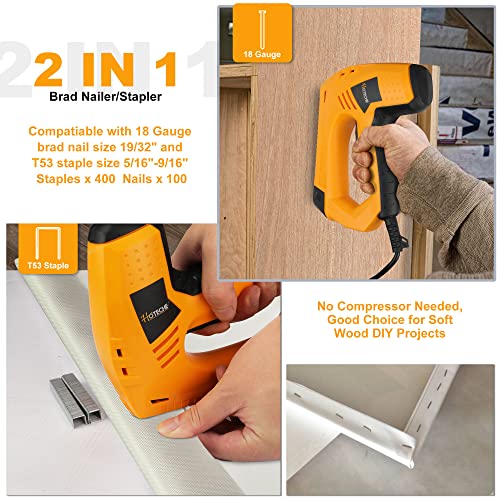 2 IN 1
Brad Nailer/Stapler

Compatiable with 18 Gauge brad nail size 19/32" and T53 staple size 5/16"-9/16" Staples x 400 Nails x 100

18 Gauge

HOTECHE

T53 Staple

HOTECHE

No Compressor Needed, Good Choice for Soft Wood DIY Projects