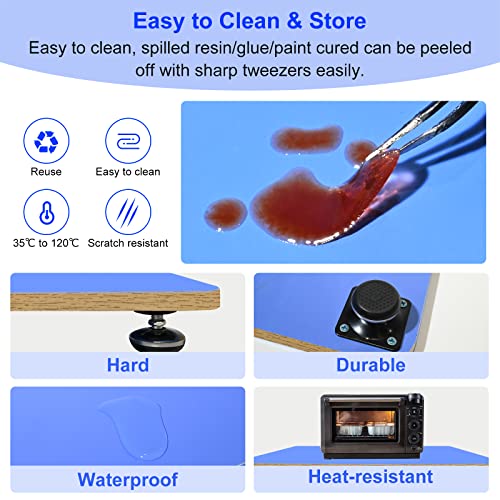 Easy to Clean & Store

Easy to clean, spilled resin/glue/paint cured can be peeled off with sharp tweezers easily.

Reuse

Easy to clean

35℃ to 120℃

Scratch resistant

Hard

Durable

Waterproof

Heat-resistant