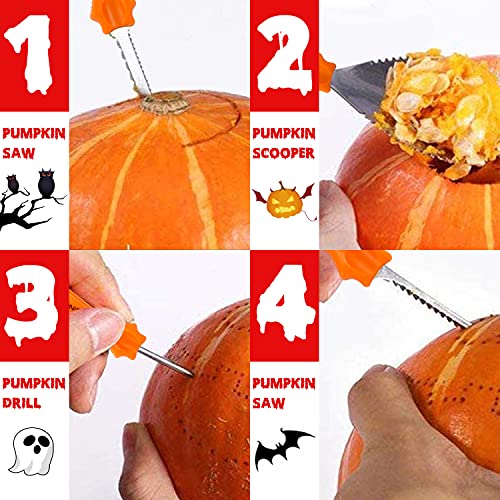 1

PUMPKIN SAW

2

PUMPKIN SCOOPER

3

PUMPKIN DRILL

4

PUMPKIN SAW