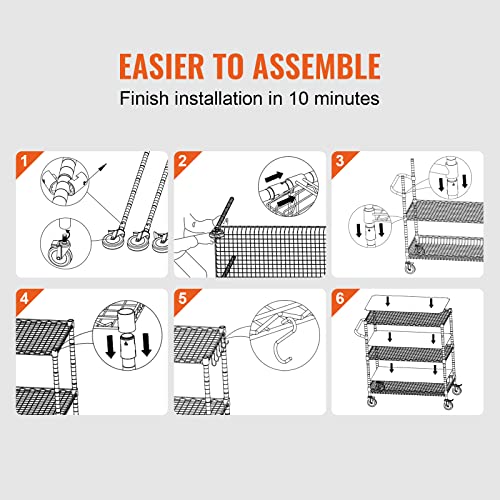 EASIER TO ASSEMBLE
Finish installation in 10 minutes

1

2

3

4

5

6