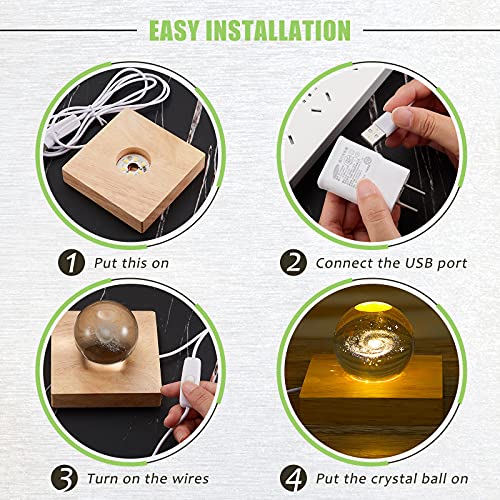 EASY INSTALLATION

1 Put this on

2 Connect the USB port

3 Turn on the wires

4 Put the crystal ball on