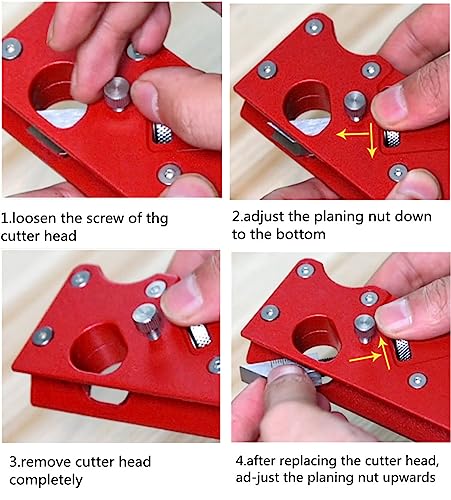 1.loosen the screw of thg cutter head

2.adjust the planing nut down to the bottom

3.remove cutter head completely

4.after replacing the cutter head, ad-just the planing nut upwards