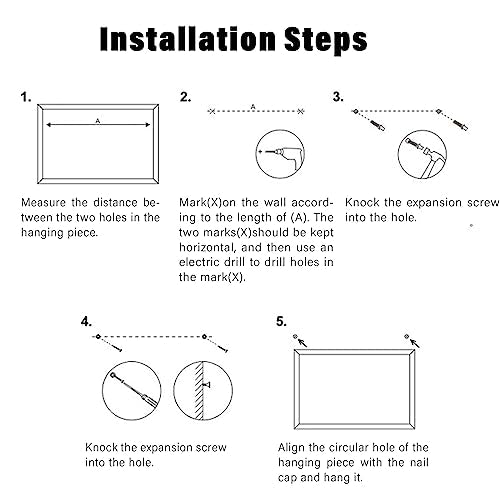 Installation Steps

1.

A

Measure the distance between the two holes in the hanging piece.

2.

A

Mark(X)on the wall according to the length of (A). The two marks(X)should be kept horizontal, and then use an electric drill to drill holes in the mark(X).

3.

Knock the expansion screw into the hole.

4.

Knock the expansion screw into the hole.

5.

Align the circular hole of the hanging piece with the nail cap and hang it.