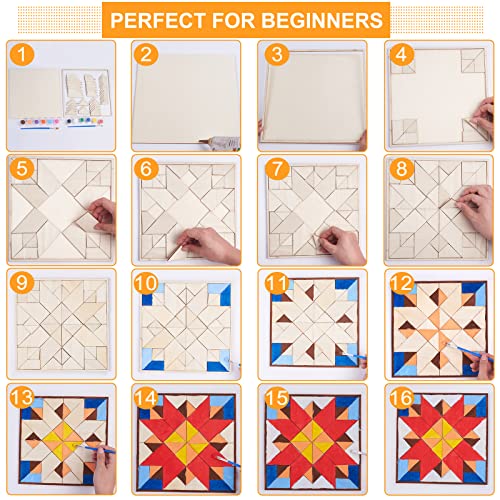 PERFECT FOR BEGINNERS

1

2

3

4

5

6

7

8

9

10

11

12

13

14

15

16