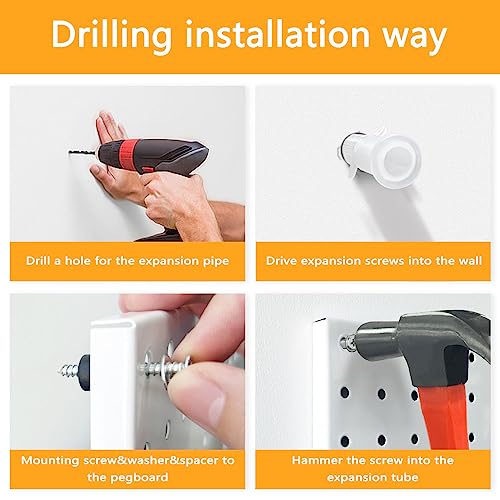 Drilling installation way

Drill a hole for the expansion pipe

Drive expansion screws into the wall

Mounting screw&washer&spacer to the pegboard

Hammer the screw into the expansion tube