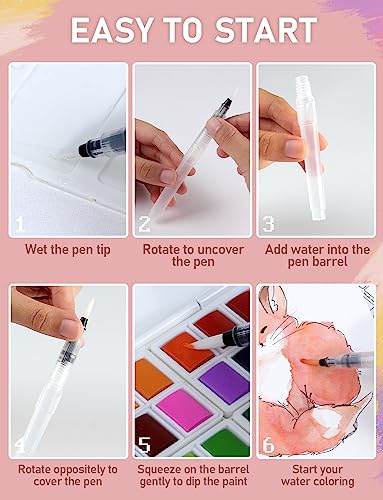 EASY TO START

1

Wet the pen tip

2

Rotate to uncover the pen

3

Add water into the pen barrel

4

Rotate oppositely to cover the pen

5

Squeeze on the barrel gently to dip the paint

6

Start your water coloring