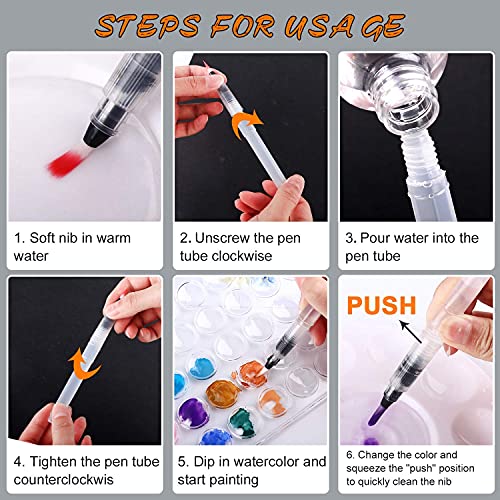 STEPS FOR USAGE

1. Soft nib in warm water

2. Unscrew the pen tube clockwise

3. Pour water into the pen tube

4. Tighten the pen tube counterclockwis

5. Dip in watercolor and start painting

PUSH

6. Change the color and squeeze the "push" position to quickly clean the nib