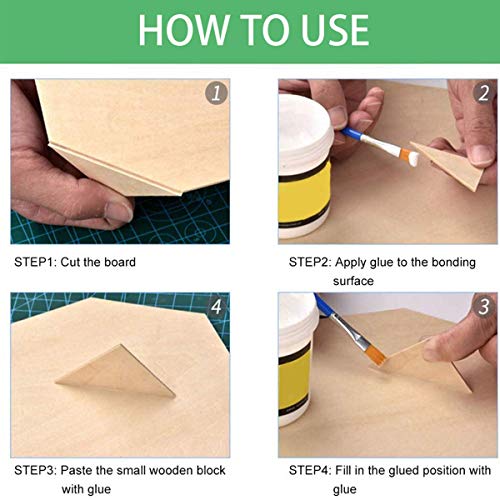 HOW TO USE

1

2

STEP1: Cut the board

STEP2: Apply glue to the bonding surface

4

3

STEP3: Paste the small wooden block with glue

STEP4: Fill in the glued position with glue