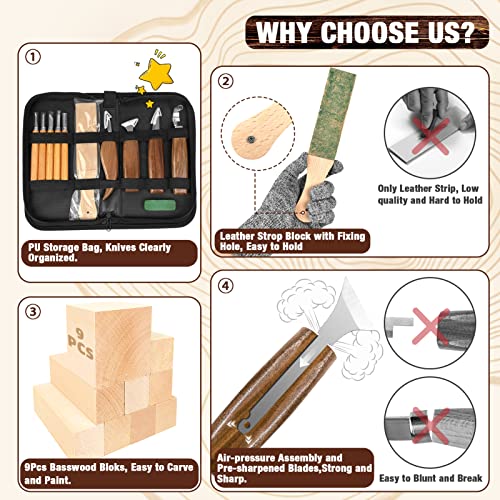 WHY CHOOSE US?

①

PU Storage Bag, Knives Clearly Organized.

②

Leather Strop Block with Fixing Hole, Easy to Hold

Only Leather Strip, Low quality and Hard to Hold

③

9 PCS

9Pcs Basswood Bloks, Easy to Carve and Paint.

④

Air-pressure Assembly and Pre-sharpened Blades,Strong and Sharp.

Easy to Blunt and Break