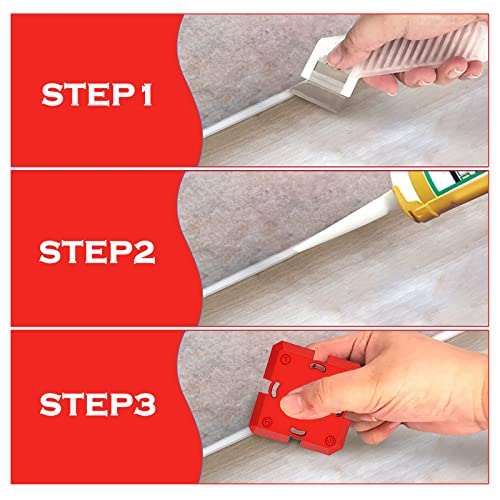 STEP1

STEP2

STEP3