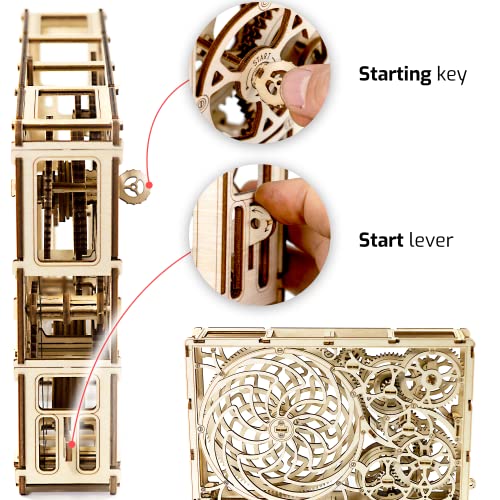 START

Starting key

Start lever