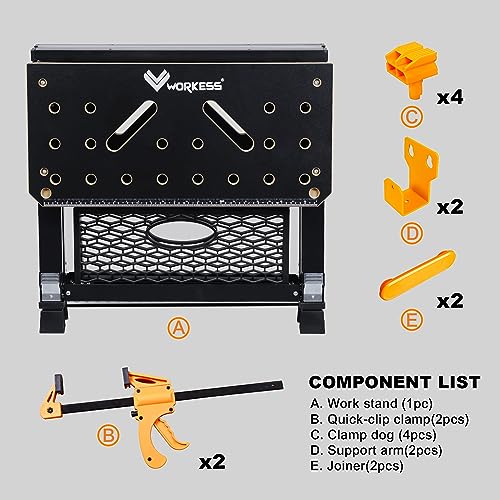 WORKESS®

x4
C

x2
D

x2
E

A

B
x2

COMPONENT LIST
A. Work stand (1pc)
B. Quick-clip clamp(2pcs)
C. Clamp dog (4pcs)
D. Support arm(2pcs)
E. Joiner(2pcs)