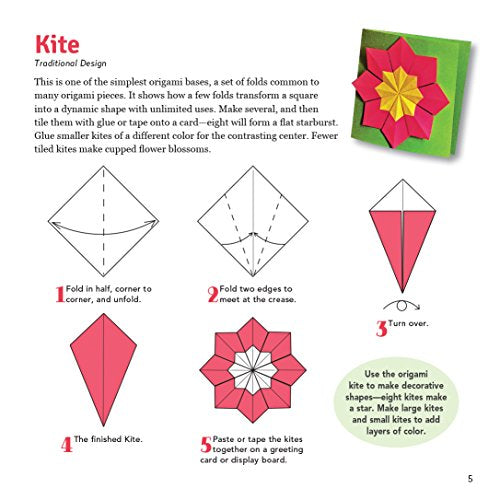 Kite
Traditional Design

This is one of the simplest origami bases, a set of folds common to many origami pieces. It shows how a few folds transform a square into a dynamic shape with unlimited uses. Make several, and then tile them with glue or tape onto a card—eight will form a flat starburst. Glue smaller kites of a different color for the contrasting center. Fewer tiled kites make cupped flower blossoms.

1 Fold in half, corner to corner, and unfold.

2 Fold two edges to meet at the crease.

3 Turn over.

4 The finished Kite.

5 Paste or tape the kites together on a greeting card or display board.

Use the origami kite to make decorative shapes—eight kites make a star. Make large kites and small kites to add layers of color.

5