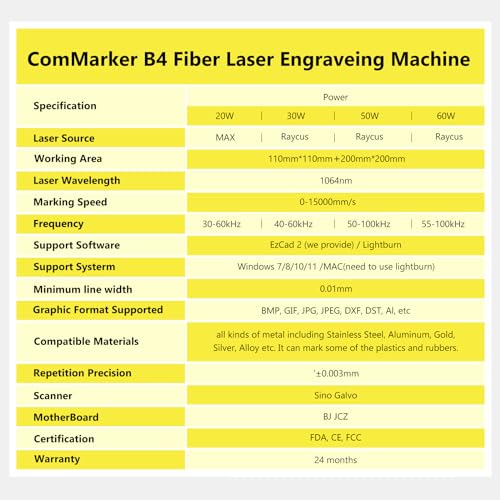 ComMarker B4 Fiber Laser Engraveing Machine

| Specification | Power | | | |
|---|---|---|---|---|
| | 20W | 30W | 50W | 60W |
| Laser Source | MAX | Raycus | Raycus | Raycus |
| Working Area | 110mm*110mm+200mm*200mm | | | |
| Laser Wavelength | 1064nm | | | |
| Marking Speed | 0-15000mm/s | | | |
| Frequency | 30-60kHz | 40-60kHz | 50-100kHz | 55-100kHz |
| Support Software | EzCad 2 (we provide) / Lightburn | | | |
| Support Systerm | Windows 7/8/10/11 /MAC(need to use lightburn) | | | |
| Minimum line width | 0.01mm | | | |
| Graphic Format Supported | BMP, GIF, JPG, JPEG, DXF, DST, AI, etc | | | |
| Compatible Materials | all kinds of metal including Stainless Steel, Aluminum, Gold, Silver, Alloy etc. It can mark some of the plastics and rubbers. | | | |
| Repetition Precision | '±0.003mm | | | |
| Scanner | Sino Galvo | | | |
| MotherBoard | BJ JCZ | | | |
| Certification | FDA, CE, FCC | | | |
| Warranty | 24 months | | | |