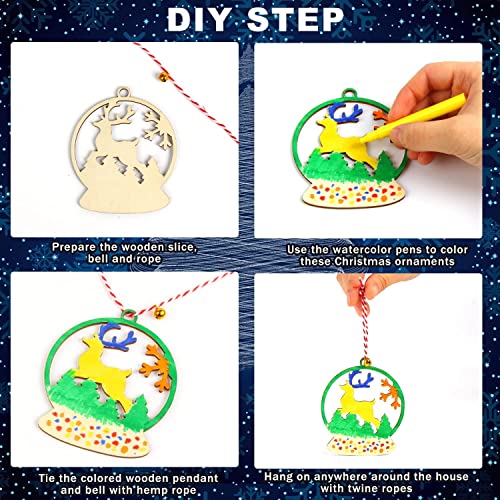 DIY STEP

Prepare the wooden slice, bell and rope

Use the watercolor pens to color these Christmas ornaments

Tie the colored wooden pendant and bell with hemp rope

Hang on anywhere around the house with twine ropes