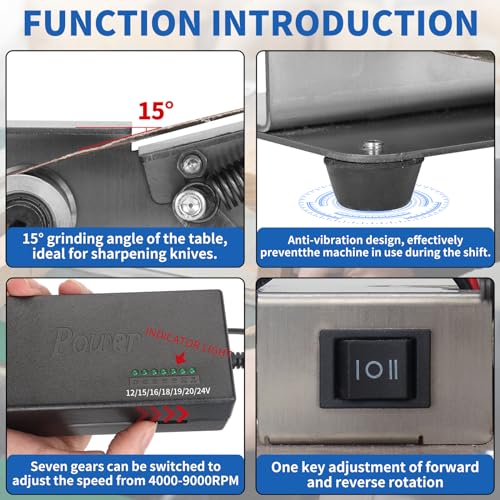 FUNCTION INTRODUCTION

15°

15° grinding angle of the table, ideal for sharpening knives.

Anti-vibration design, effectively preventthe machine in use during the shift.

Power

INDICATOR LIGHT

12/15/16/18/19/20/24V

Seven gears can be switched to adjust the speed from 4000-9000RPM

I O II

One key adjustment of forward and reverse rotation