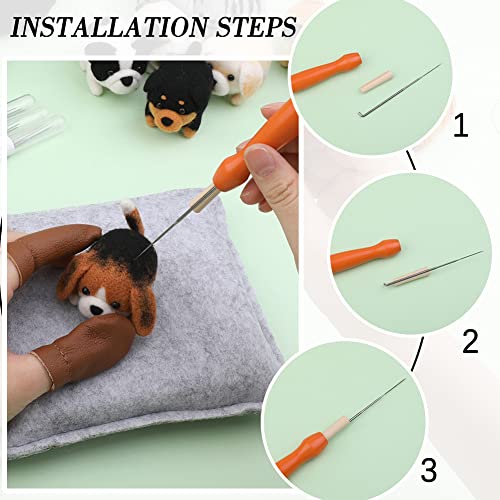 INSTALLATION STEPS

1

2

3