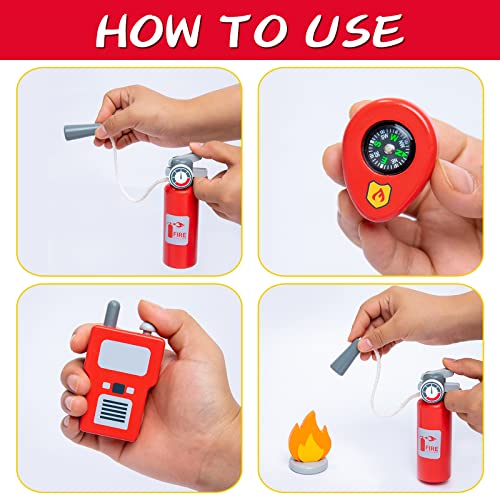 HOW TO USE

FIRE

S W N E

FIRE