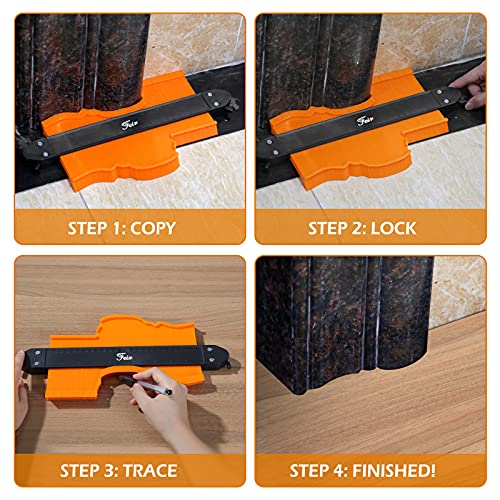 Feir

STEP 1: COPY

Feir

STEP 2: LOCK

Feir

STEP 3: TRACE

STEP 4: FINISHED!