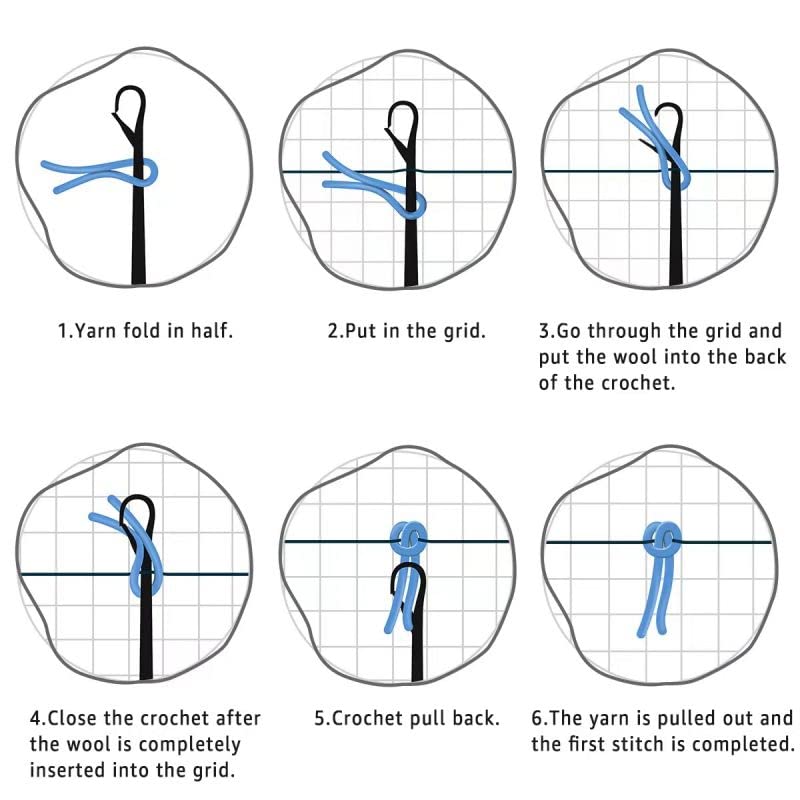 1.Yarn fold in half.

2.Put in the grid.

3.Go through the grid and put the wool into the back of the crochet.

4.Close the crochet after the wool is completely inserted into the grid.

5.Crochet pull back.

6.The yarn is pulled out and the first stitch is completed.