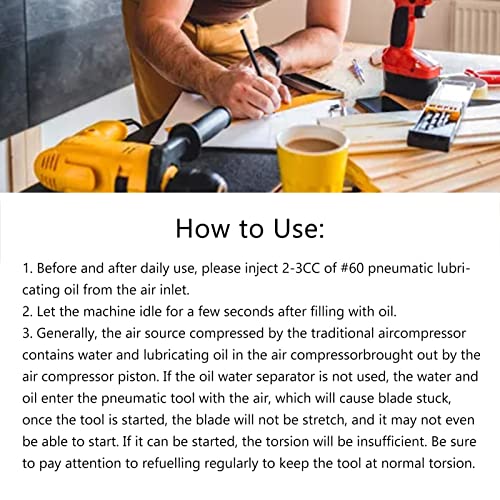 How to Use:

1. Before and after daily use, please inject 2-3CC of #60 pneumatic lubricating oil from the air inlet.
2. Let the machine idle for a few seconds after filling with oil.
3. Generally, the air source compressed by the traditional aircompressor contains water and lubricating oil in the air compressorbrought out by the air compressor piston. If the oil water separator is not used, the water and oil enter the pneumatic tool with the air, which will cause blade stuck, once the tool is started, the blade will not be stretch, and it may not even be able to start. If it can be started, the torsion will be insufficient. Be sure to pay attention to refuelling regularly to keep the tool at normal torsion.