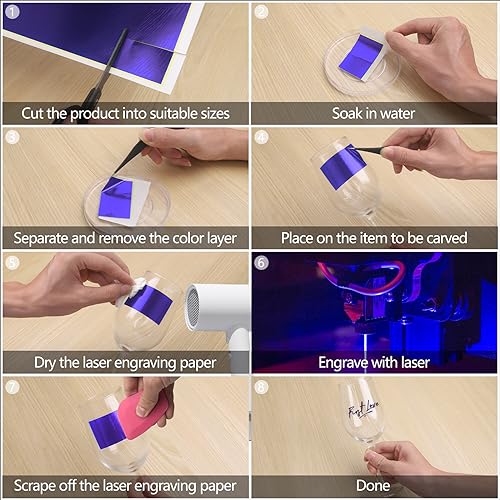 1
Cut the product into suitable sizes

2
Soak in water

3
Separate and remove the color layer

4
Place on the item to be carved

5
Dry the laser engraving paper

6
Engrave with laser

7
Scrape off the laser engraving paper

8
First Love
Done