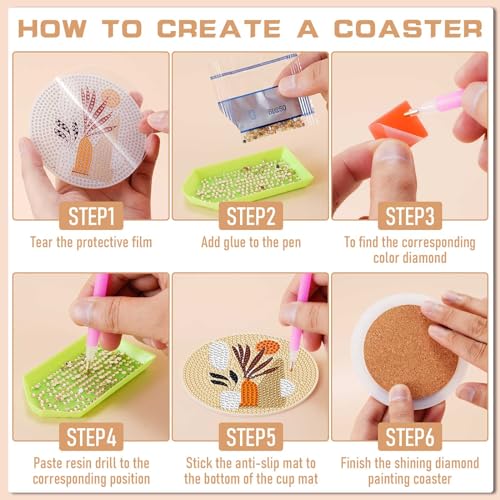 HOW TO CREATE A COASTER

G
RG50

STEP1
Tear the protective film

STEP2
Add glue to the pen

STEP3
To find the corresponding color diamond

STEP4
Paste resin drill to the corresponding position

STEP5
Stick the anti-slip mat to the bottom of the cup mat

STEP6
Finish the shining diamond painting coaster