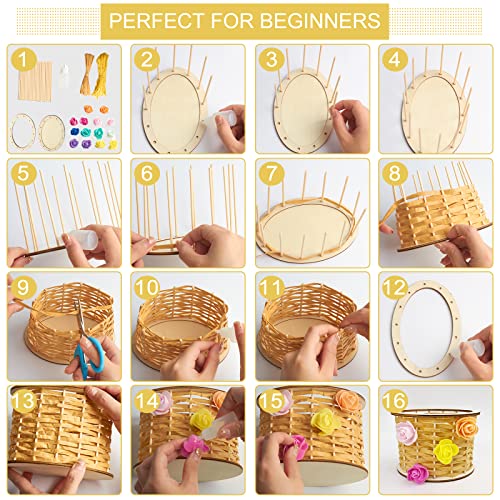 PERFECT FOR BEGINNERS

1

2

3

4

5

6

7

8

9

10

11

12

13

14

15

16