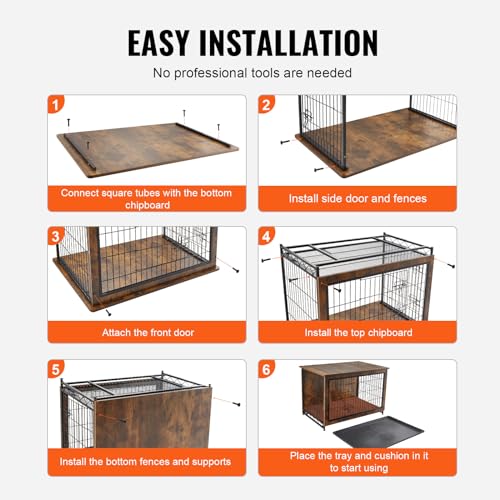 EASY INSTALLATION

No professional tools are needed

1
Connect square tubes with the bottom chipboard

2
Install side door and fences

3
Attach the front door

4
Install the top chipboard

5
Install the bottom fences and supports

6
Place the tray and cushion in it to start using