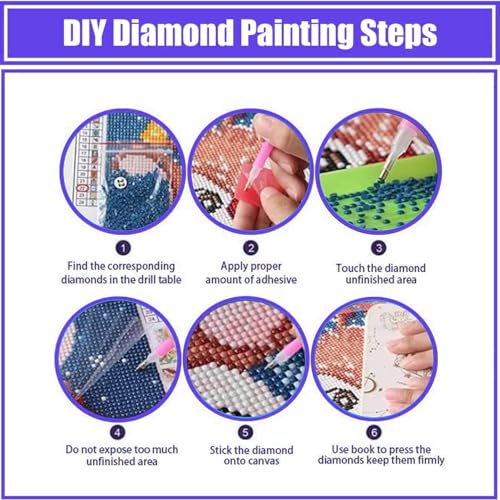 DIY Diamond Painting Steps

1
Find the corresponding diamonds in the drill table

2
Apply proper amount of adhesive

3
Touch the diamond unfinished area

4
Do not expose too much unfinished area

5
Stick the diamond onto canvas

6
Use book to press the diamonds keep them firmly