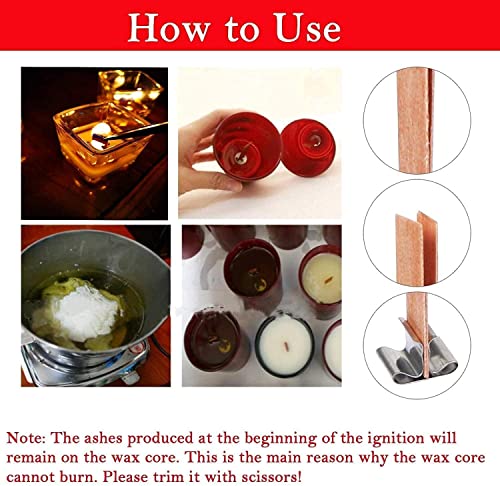 How to Use

Note: The ashes produced at the beginning of the ignition will remain on the wax core. This is the main reason why the wax core cannot burn. Please trim it with scissors!