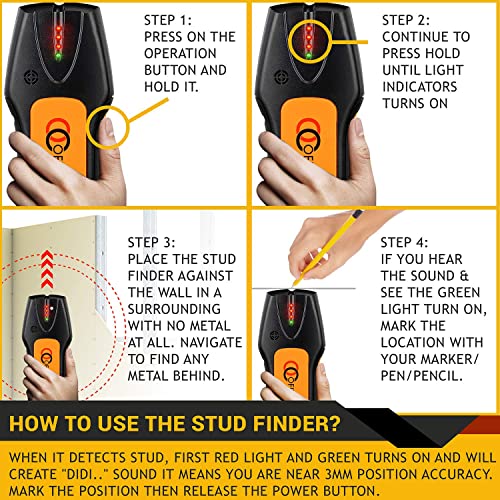 STEP 1:
PRESS ON THE OPERATION BUTTON AND HOLD IT.

STEP 2:
CONTINUE TO PRESS HOLD UNTIL LIGHT INDICATORS TURNS ON

STEP 3:
PLACE THE STUD FINDER AGAINST THE WALL IN A SURROUNDING WITH NO METAL AT ALL. NAVIGATE TO FIND ANY METAL BEHIND.

STEP 4:
IF YOU HEAR THE SOUND & SEE THE GREEN LIGHT TURN ON, MARK THE LOCATION WITH YOUR MARKER/ PEN/PENCIL.

HOW TO USE THE STUD FINDER?

WHEN IT DETECTS STUD, FIRST RED LIGHT AND GREEN TURNS ON AND WILL CREATE "DIDI.." SOUND IT MEANS YOU ARE NEAR 3MM POSITION ACCURACY. MARK THE POSITION THEN RELEASE THE POWER BUTTON.