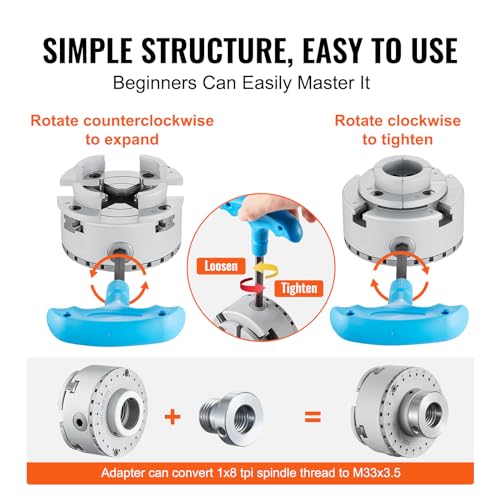 SIMPLE STRUCTURE, EASY TO USE
Beginners Can Easily Master It

Rotate counterclockwise to expand

Rotate clockwise to tighten

Loosen

Tighten

+

=

Adapter can convert 1x8 tpi spindle thread to M33x3.5