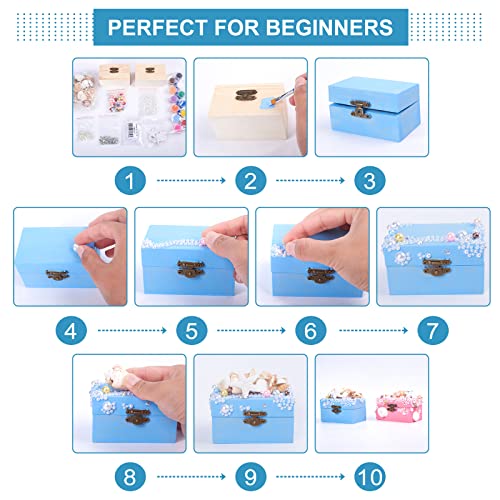 PERFECT FOR BEGINNERS

1 2 3

4 5 6 7

8 9 10