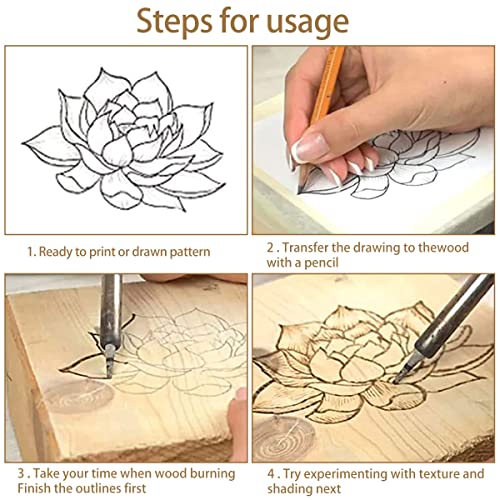 Steps for usage

1. Ready to print or drawn pattern

2 . Transfer the drawing to thewood with a pencil

3 . Take your time when wood burning Finish the outlines first

4 . Try experimenting with texture and shading next