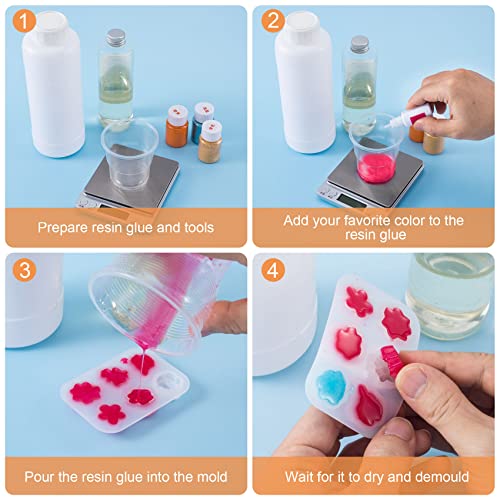 1
Prepare resin glue and tools

2
Add your favorite color to the resin glue

3
Pour the resin glue into the mold

4
Wait for it to dry and demould