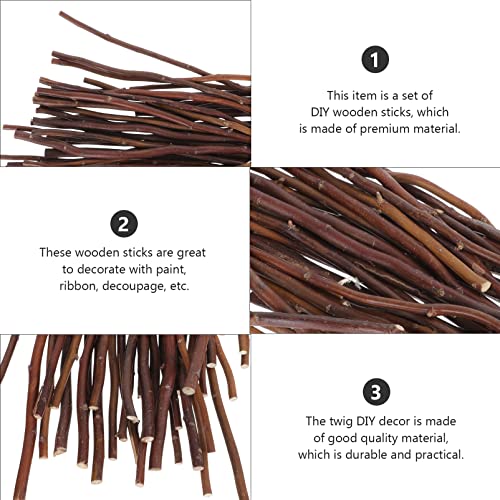 1

This item is a set of DIY wooden sticks, which is made of premium material.

2

These wooden sticks are great to decorate with paint, ribbon, decoupage, etc.

3

The twig DIY decor is made of good quality material, which is durable and practical.