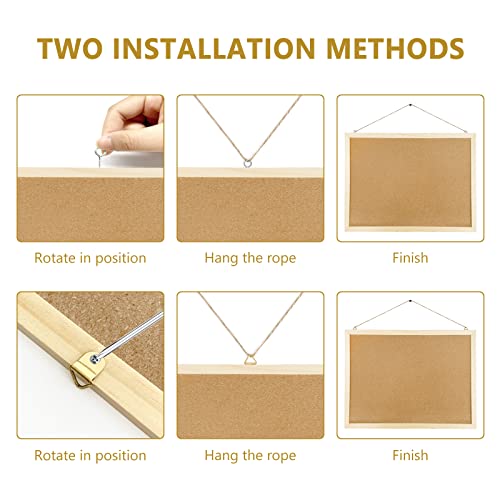 TWO INSTALLATION METHODS

Rotate in position

Hang the rope

Finish

Rotate in position

Hang the rope

Finish