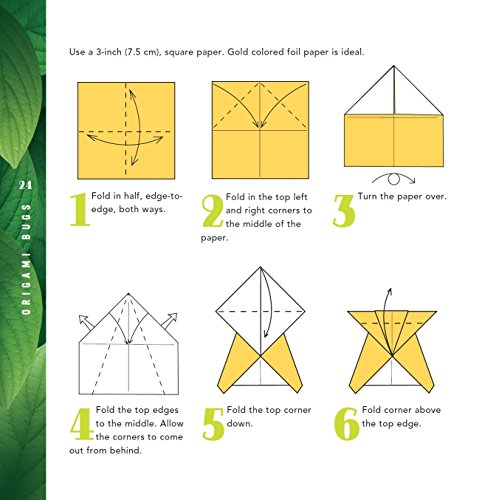 24 ORIGAMI BUGS

Use a 3-inch (7.5 cm), square paper. Gold colored foil paper is ideal.

1 Fold in half, edge-to-edge, both ways.

2 Fold in the top left and right corners to the middle of the paper.

3 Turn the paper over.

4 Fold the top edges to the middle. Allow the corners to come out from behind.

5 Fold the top corner down.

6 Fold corner above the top edge.