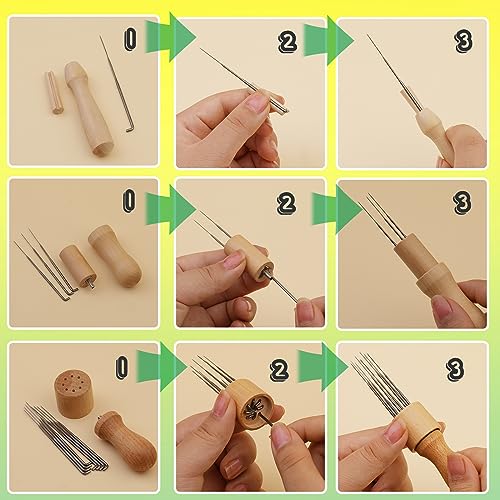 1

2

3

1

2

3

1

2

3