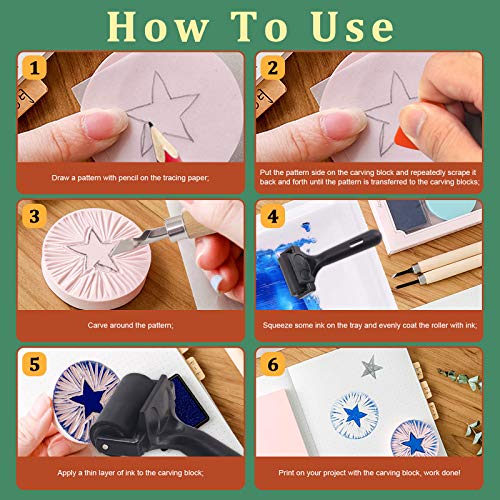 How To Use

1

Draw a pattern with pencil on the tracing paper;

2

Put the pattern side on the carving block and repeatedly scrape it back and forth until the pattern is transferred to the carving blocks;

3

Carve around the pattern;

4

Squeeze some ink on the tray and evenly coat the roller with ink;

5

Apply a thin layer of ink to the carving block;

6

Print on your project with the carving block, work done!