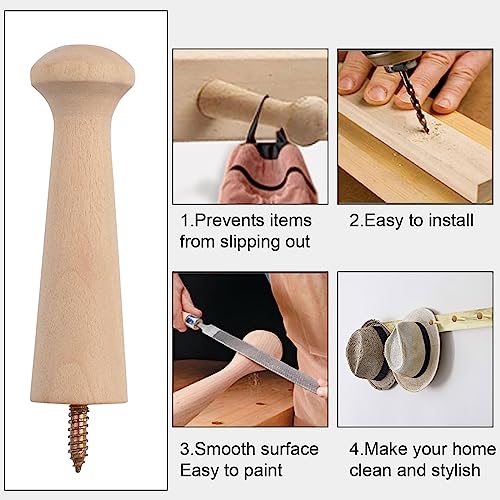 1.Prevents items from slipping out

2.Easy to install

3.Smooth surface Easy to paint

4.Make your home clean and stylish