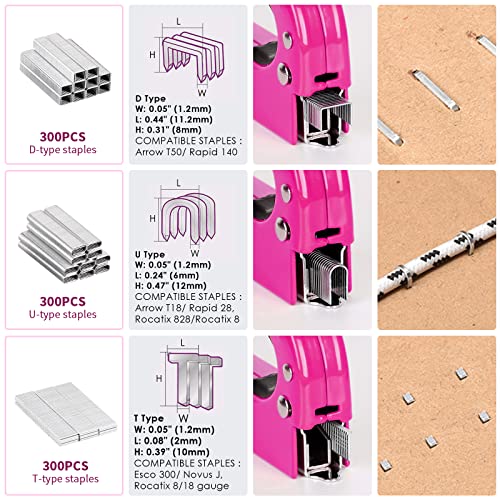 300PCS
D-type staples

L
H
W

D Type
W: 0.05" (1.2mm)
L: 0.44" (11.2mm)
H: 0.31" (8mm)
COMPATIBLE STAPLES :
Arrow T50/ Rapid 140

300PCS
U-type staples

L
H
W

U Type
W: 0.05" (1.2mm)
L: 0.24" (6mm)
H: 0.47" (12mm)
COMPATIBLE STAPLES :
Arrow T18/ Rapid 28, Rocatix 828/Rocatix 8

300PCS
T-type staples

L
H
W

T Type
W: 0.05" (1.2mm)
L: 0.08" (2mm)
H: 0.39" (10mm)
COMPATIBLE STAPLES :
Esco 300/ Novus J, Rocatix 8/18 gauge