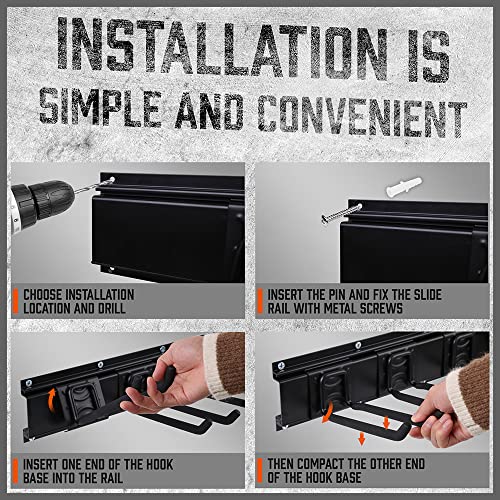 INSTALLATION IS SIMPLE AND CONVENIENT

CHOOSE INSTALLATION LOCATION AND DRILL

INSERT THE PIN AND FIX THE SLIDE RAIL WITH METAL SCREWS

INSERT ONE END OF THE HOOK BASE INTO THE RAIL

THEN COMPACT THE OTHER END OF THE HOOK BASE