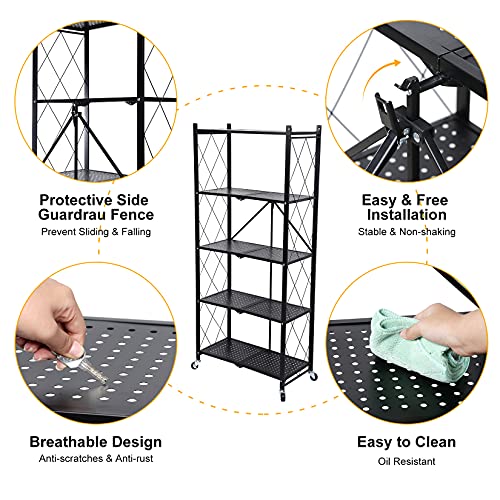 Protective Side Guardrau Fence
Prevent Sliding & Falling

Easy & Free Installation
Stable & Non-shaking

Breathable Design
Anti-scratches & Anti-rust

Easy to Clean
Oil Resistant