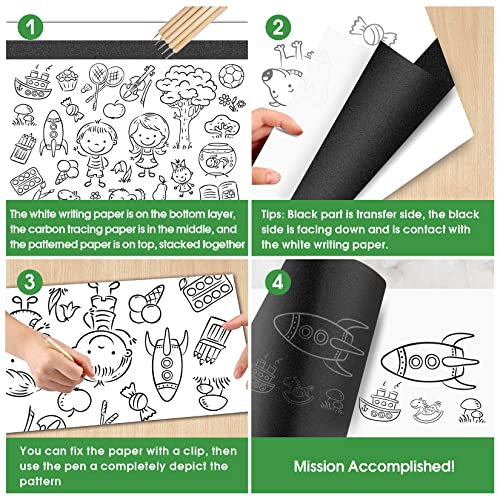 1

The white writing paper is on the bottom layer, the carbon tracing paper is in the middle, and the patterned paper is on top, stacked together

2

Tips: Black part is transfer side, the black side is facing down and is contact with the white writing paper.

3

You can fix the paper with a clip, then use the pen a completely depict the pattern

4

Mission Accomplished!